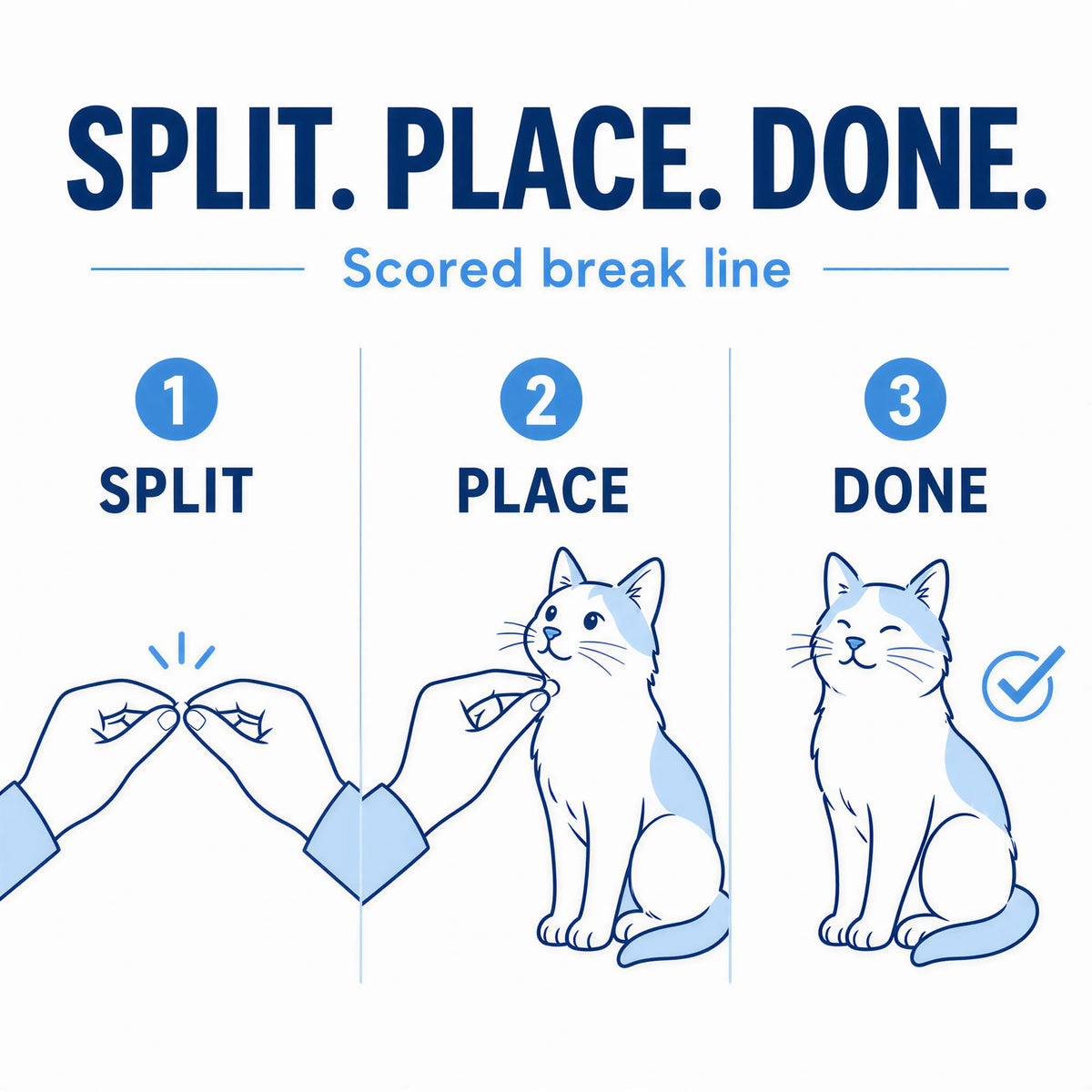 SPLIT. PLACE. DONE.

Scored break line

1
SPLIT

2
PLACE

3
DONE