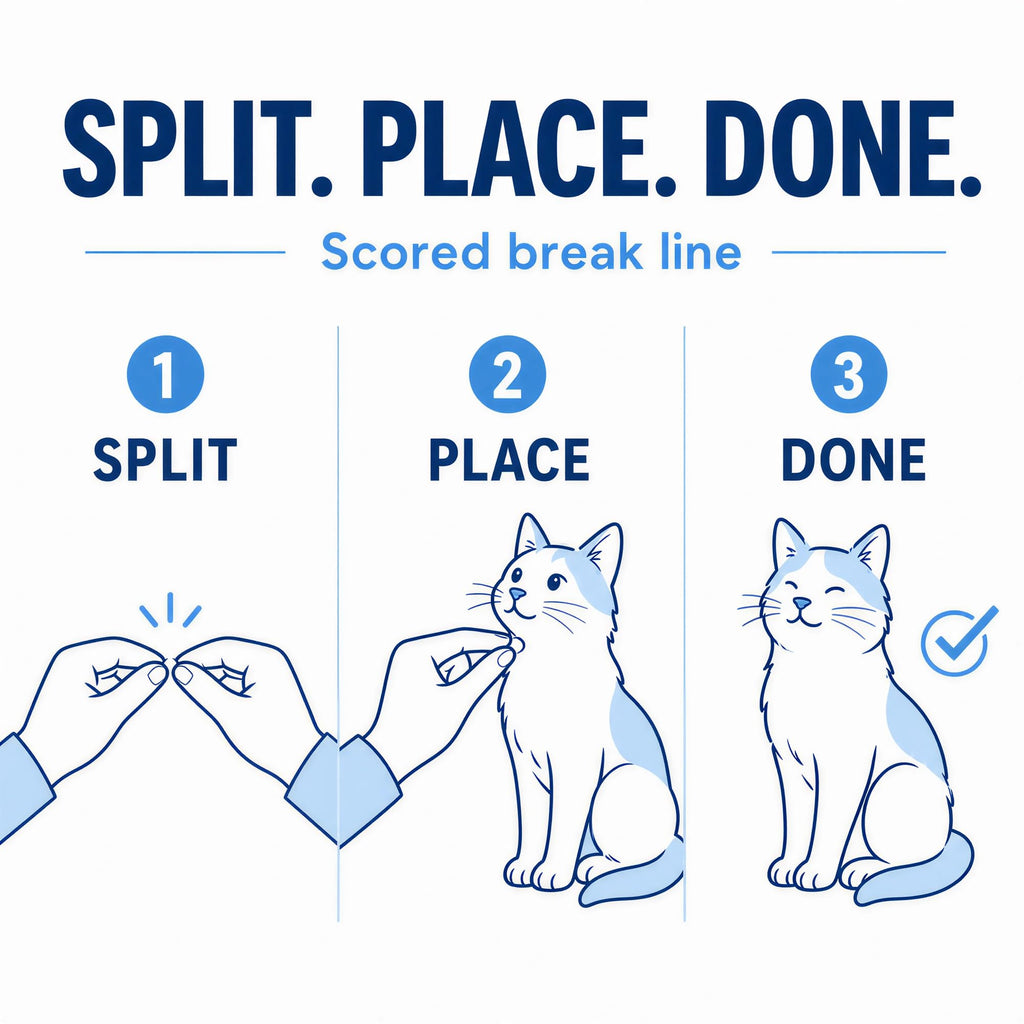 SPLIT. PLACE. DONE.

Scored break line

1
SPLIT

2
PLACE

3
DONE