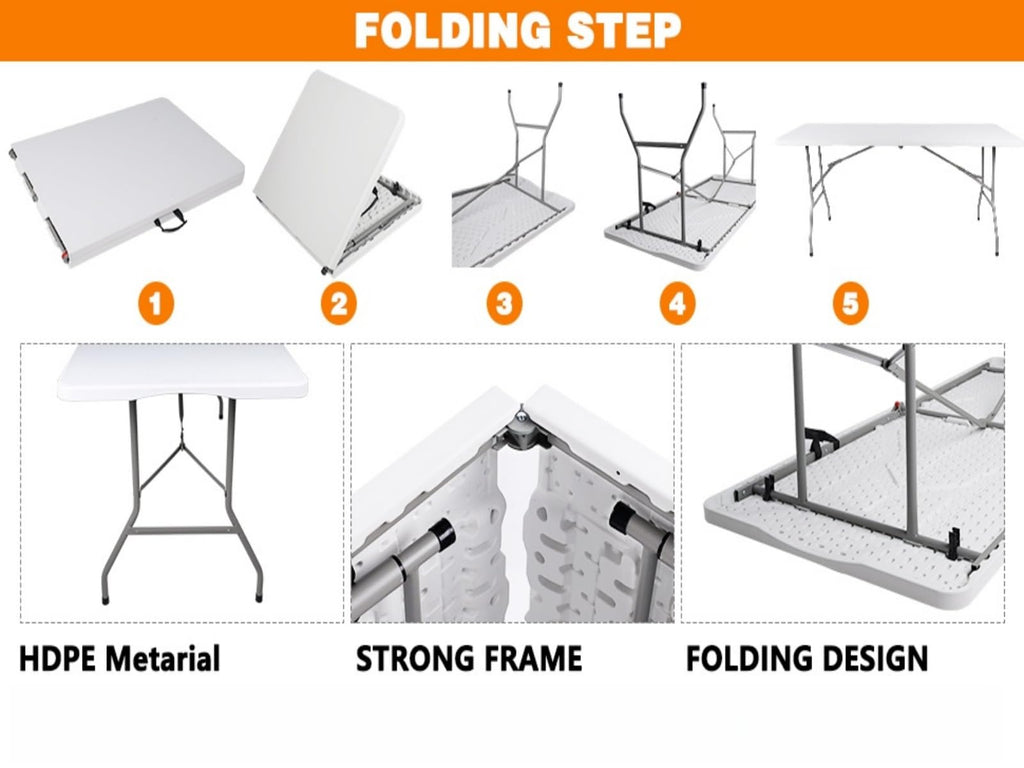 FOLDING STEP

1
2
3
4
5

HDPE Metarial

STRONG FRAME

FOLDING DESIGN