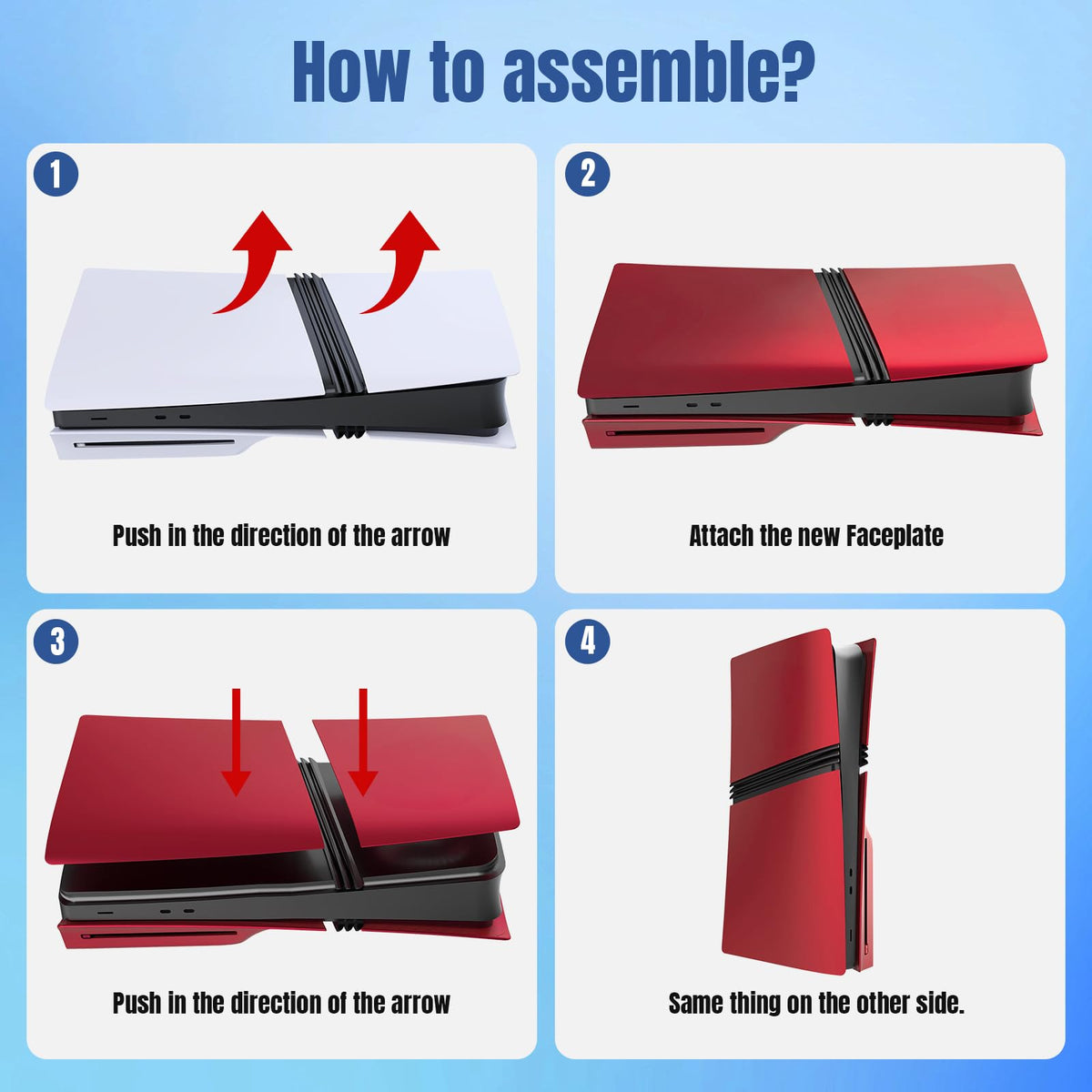 How to assemble?

1

Push in the direction of the arrow

2

Attach the new Faceplate

3

Push in the direction of the arrow

4

Same thing on the other side.