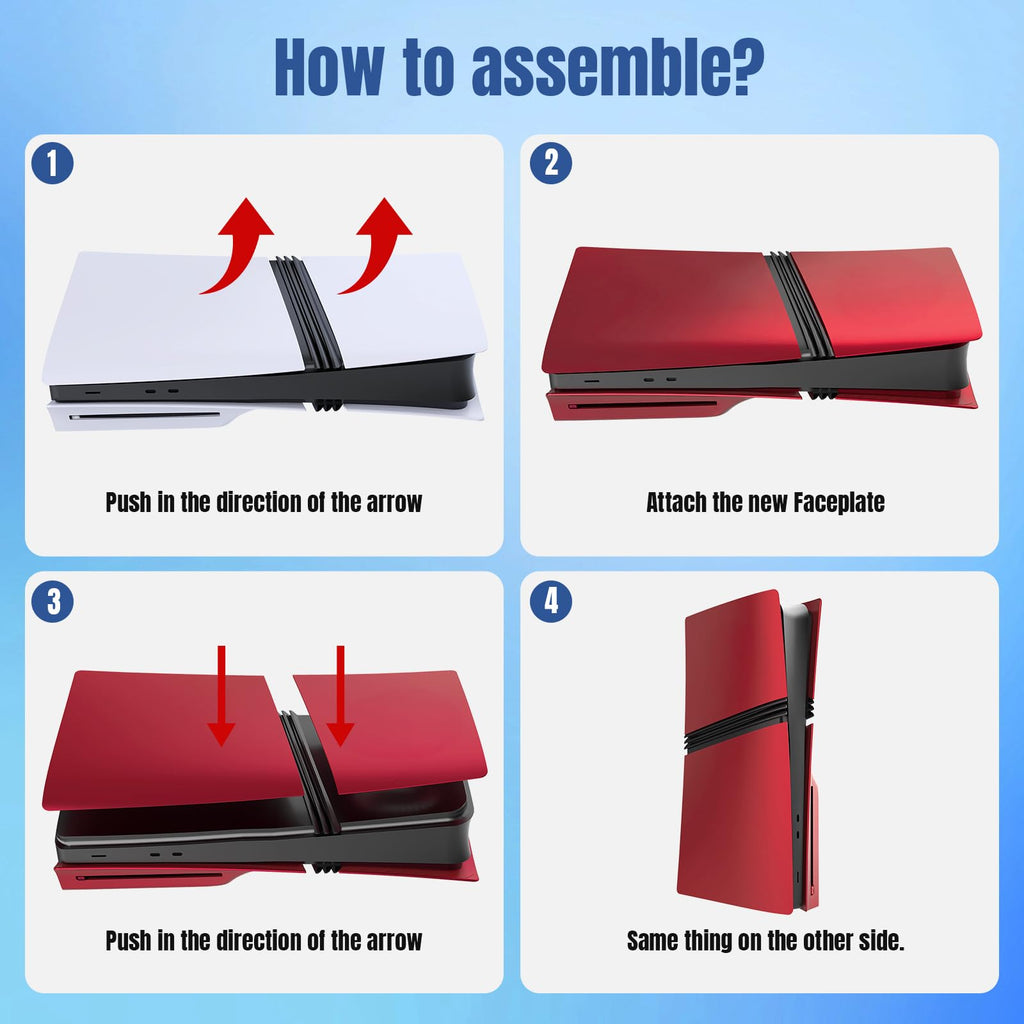 How to assemble?

1

Push in the direction of the arrow

2

Attach the new Faceplate

3

Push in the direction of the arrow

4

Same thing on the other side.